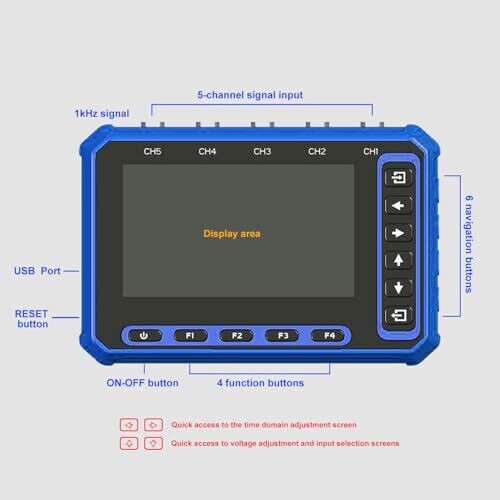 5-channel signal input

1kHz signal

CH5 CH4 CH3 CH2 CH1

Display area

6 navigation buttons

USB Port

RESET button

F1 F2 F3 F4

ON-OFF button

4 function buttons

Quick access to the time domain adjustment screen

Quick access to voltage adjustment and input selection screens